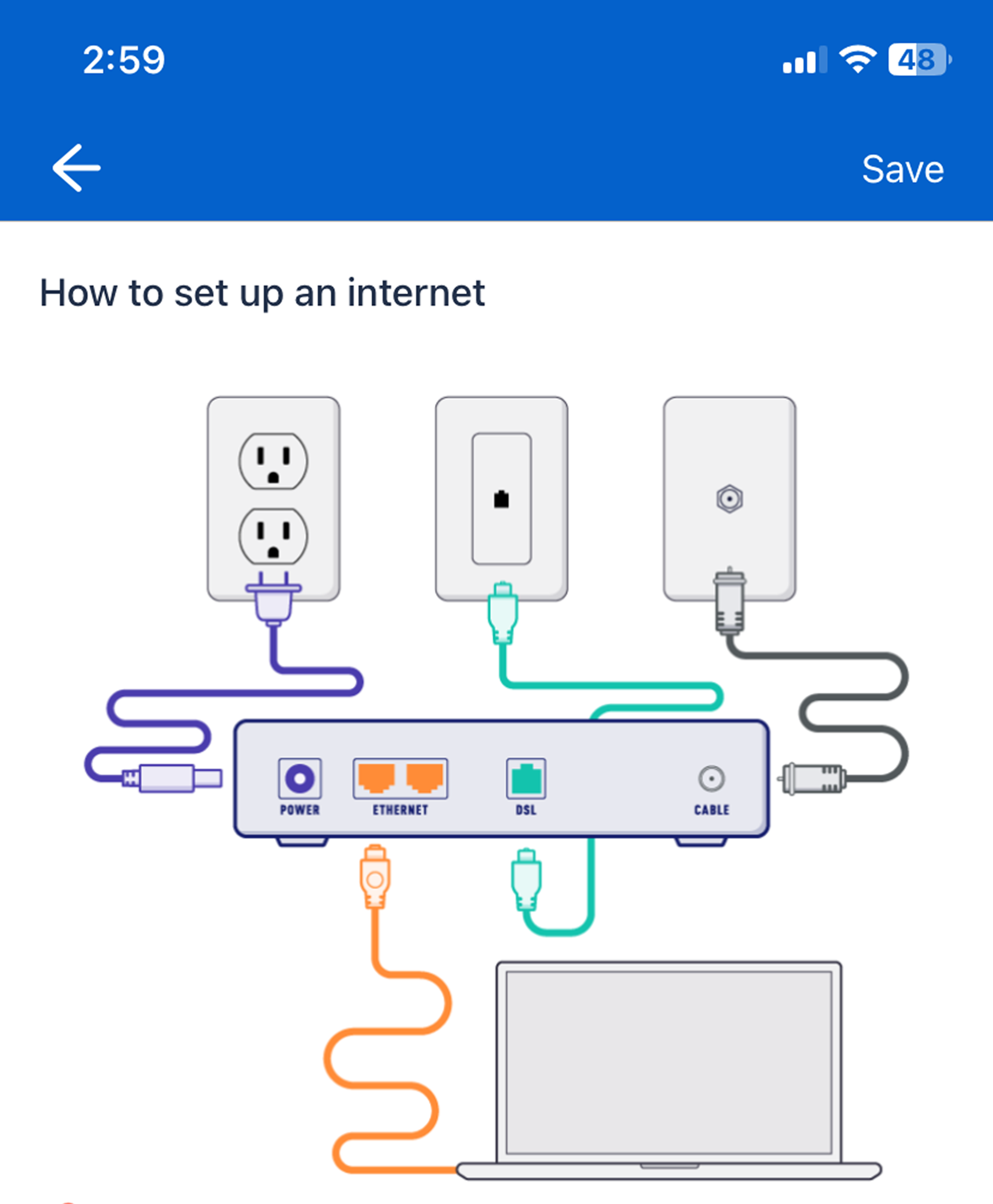 2:59

48

Save

How to set up an internet

POWER

ETHERNET

DSL

CABLE